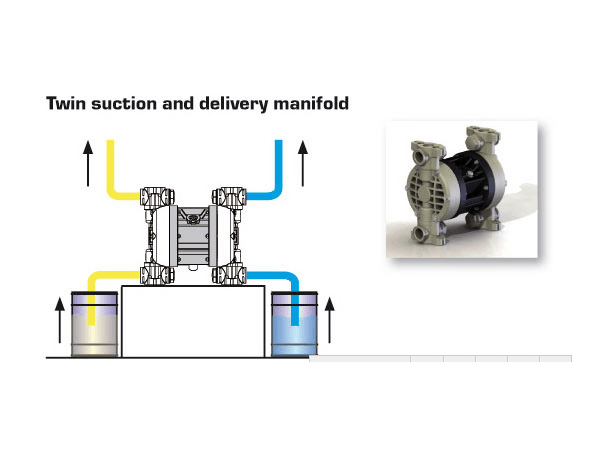 Twin suction and delivery manifold